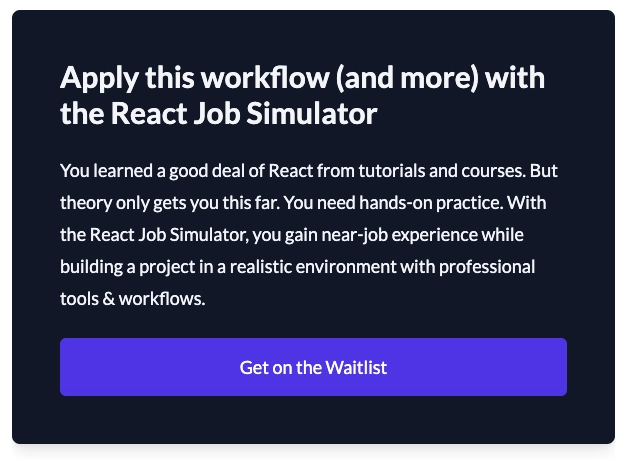 Apply this workflow (and more) with the React Job Simulator

You learned a good deal of React from tutorials and courses. But theory only gets you this far. You need hands-on practice. With the React Job Simulator, you gain near-job experience while building a project in a realistic environment with professional tools & workflows.

Get on the Waitlist